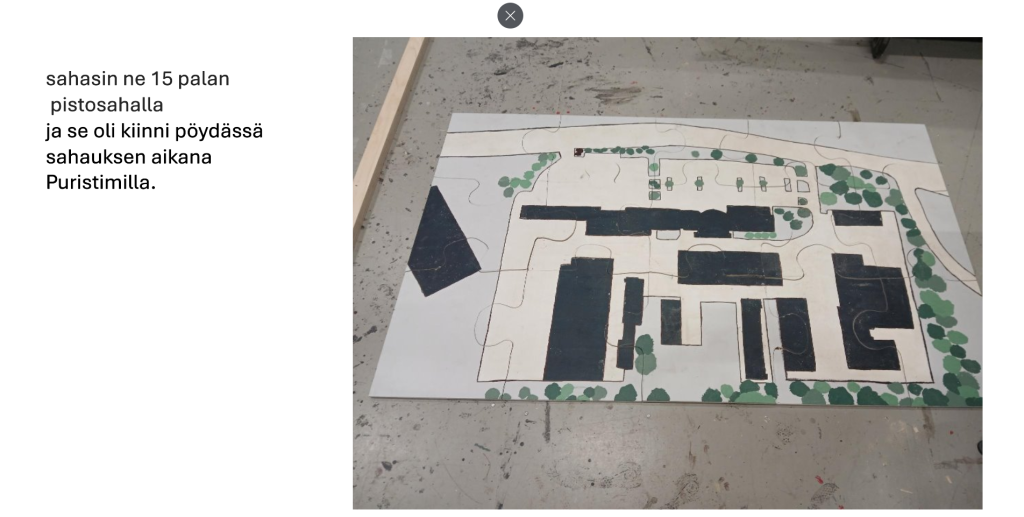 sahasin ne 15 palan pistosahalla
ja se oli kiinni pöydässä sahauksen aikana Puristimilla.