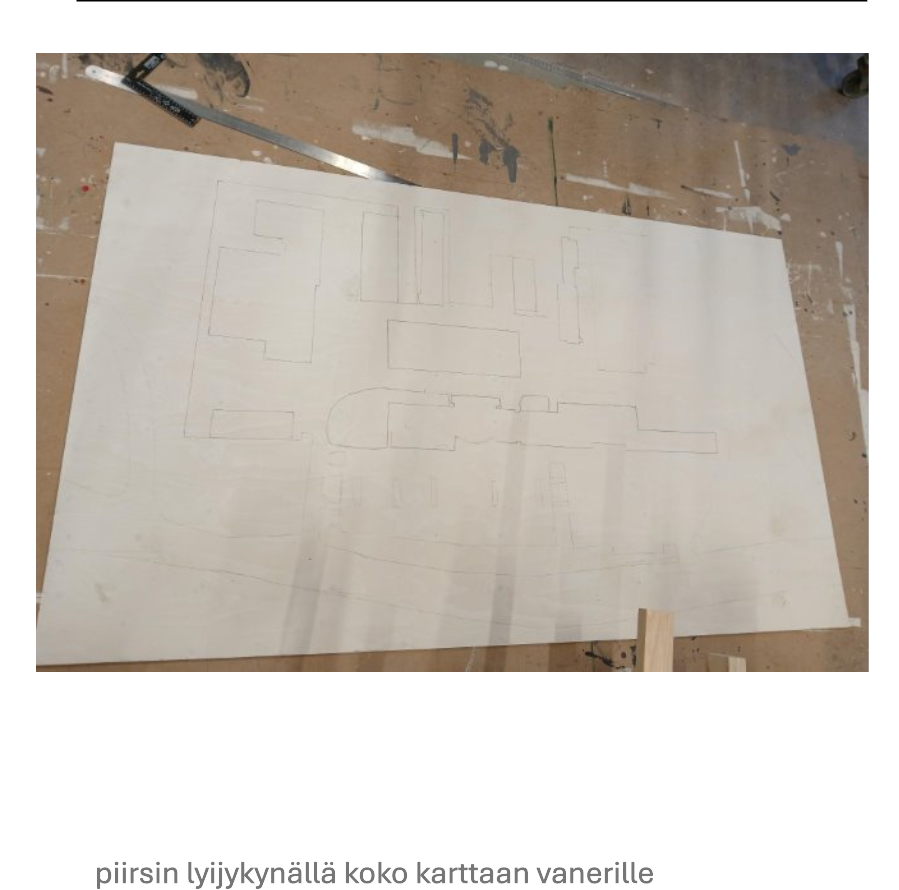 piirsin lyijykynällä koko karttaan vanerille